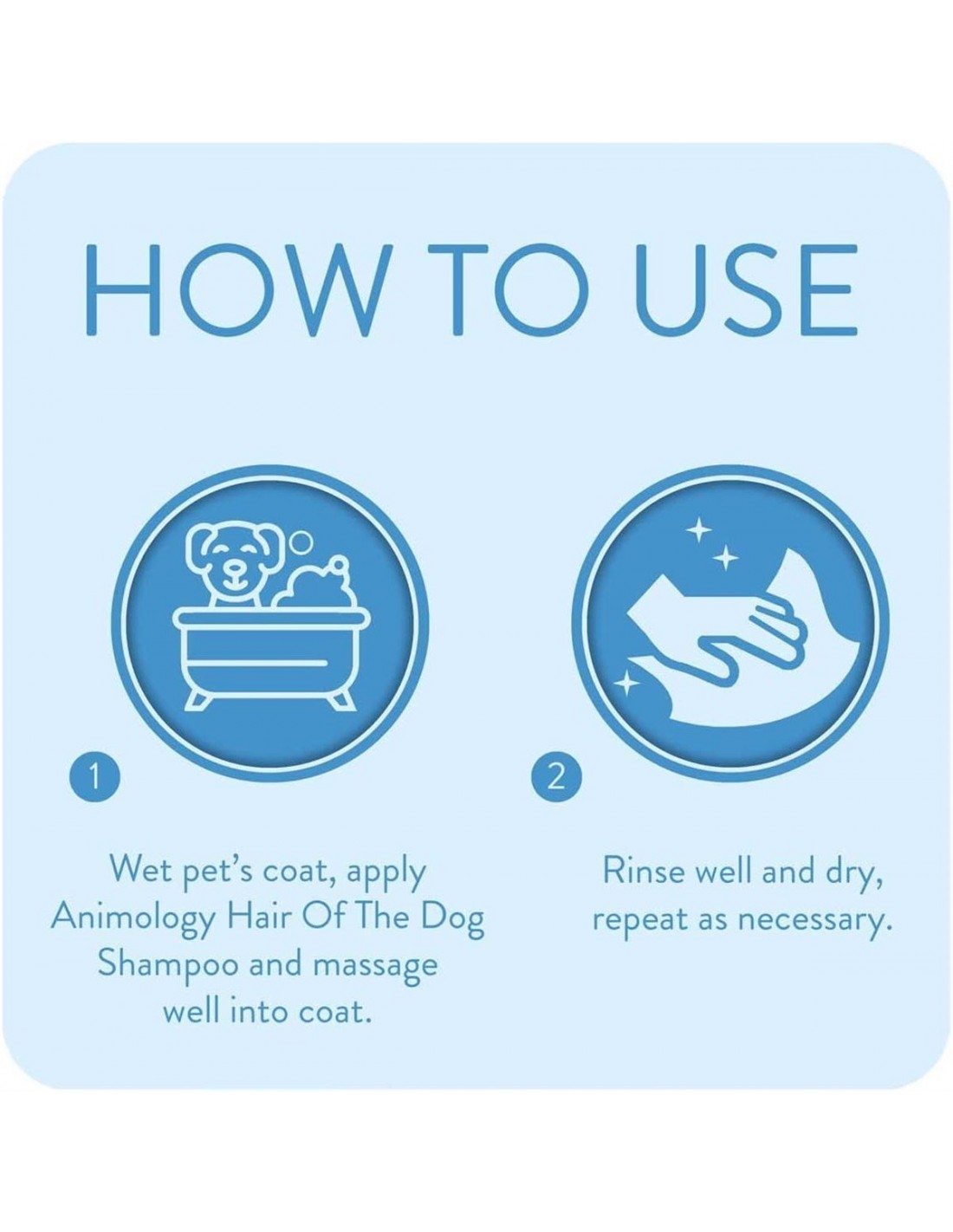 HOW TO USE

1

Wet pet's coat, apply Animology Hair Of The Dog Shampoo and massage well into coat.

2

Rinse well and dry, repeat as necessary.