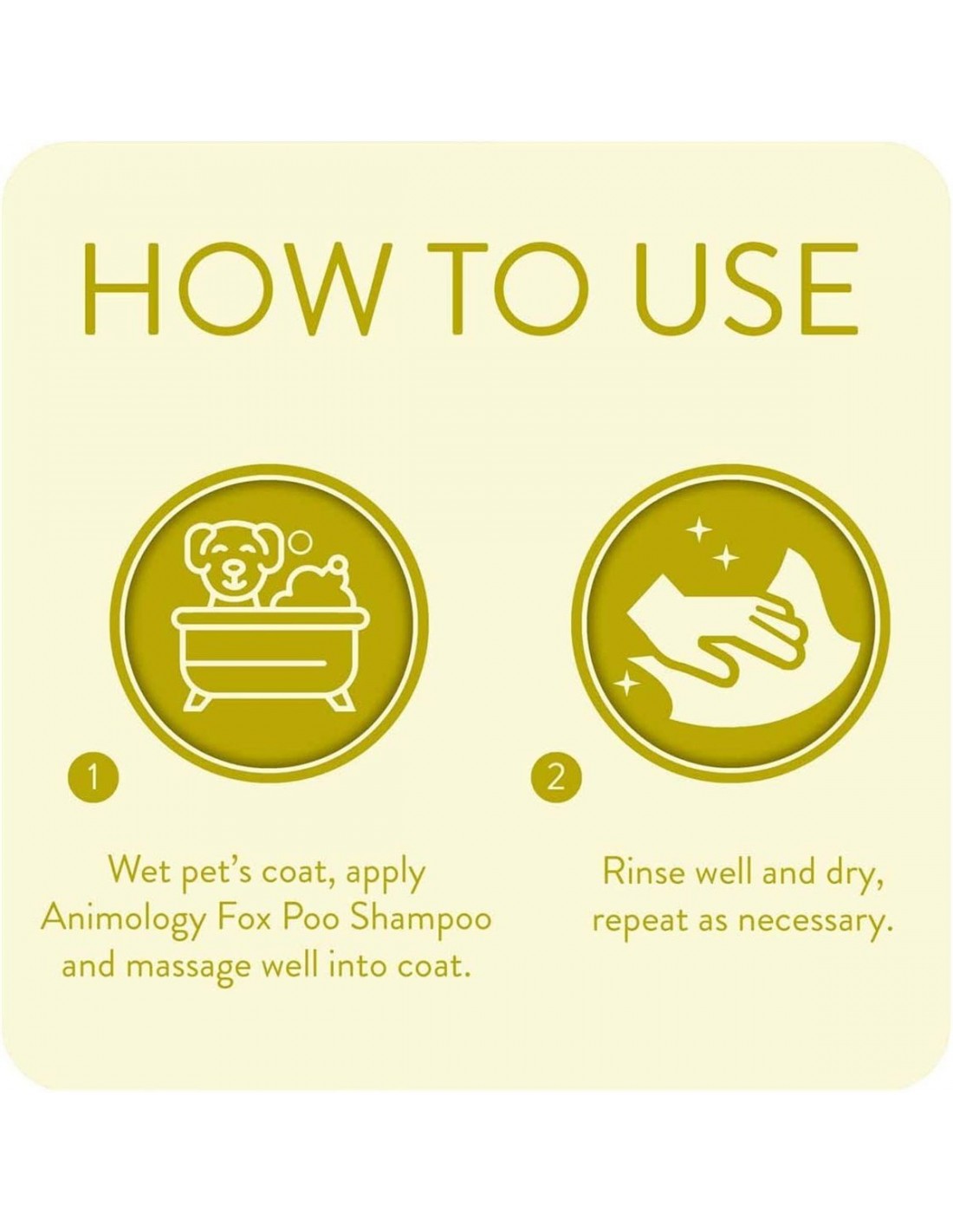 HOW TO USE

1

Wet pet's coat, apply Animology Fox Poo Shampoo and massage well into coat.

2

Rinse well and dry, repeat as necessary.