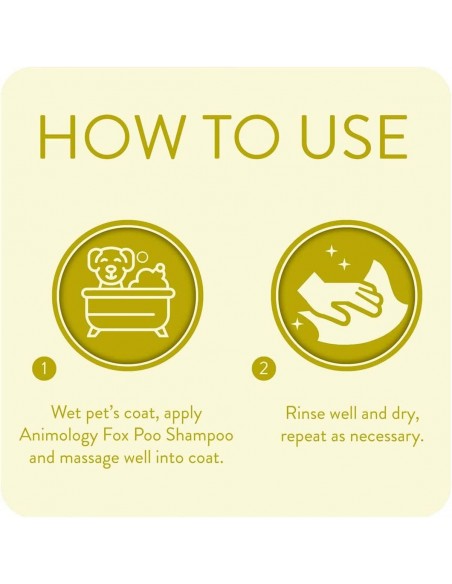 HOW TO USE

1

Wet pet's coat, apply Animology Fox Poo Shampoo and massage well into coat.

2

Rinse well and dry, repeat as necessary.