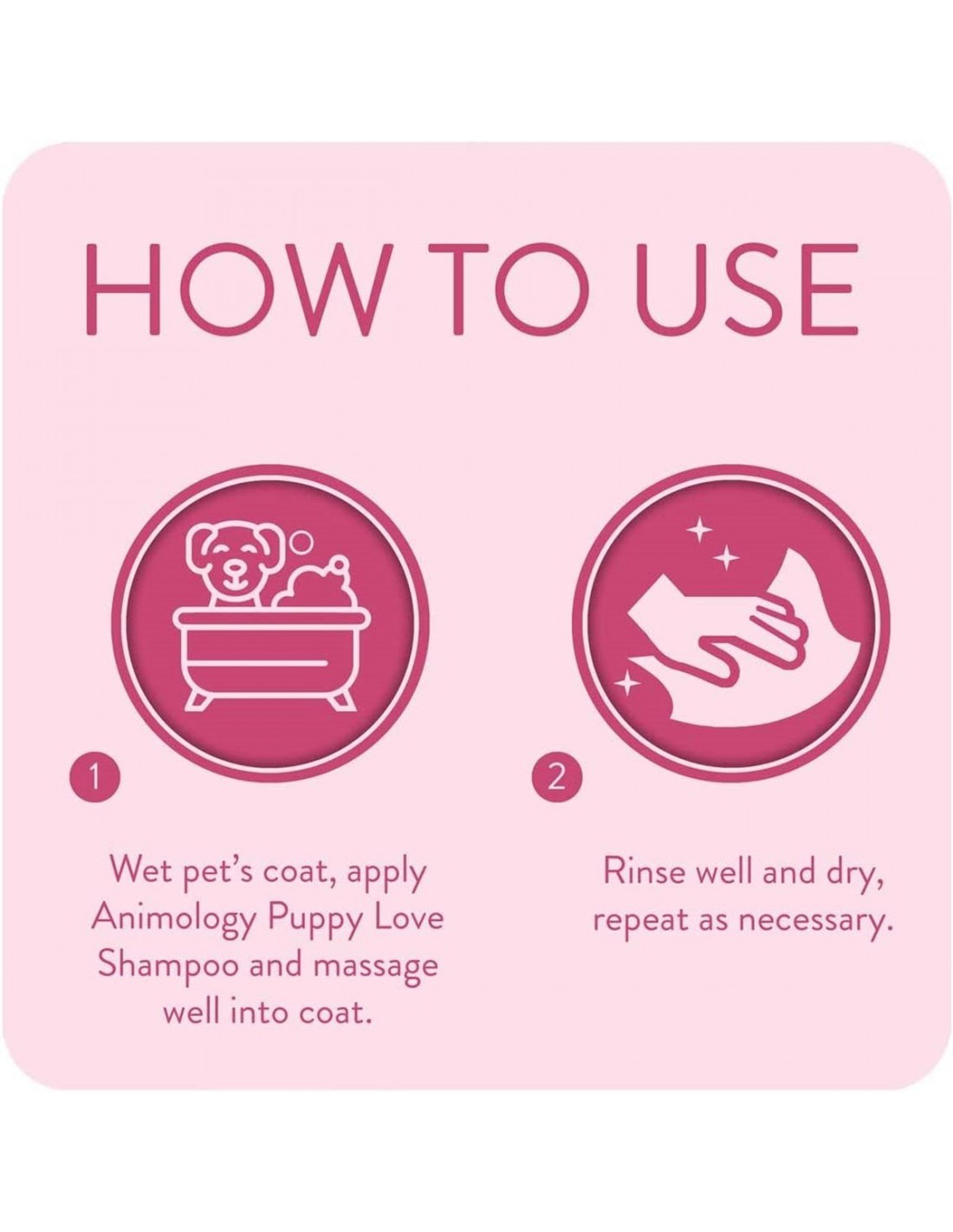 HOW TO USE

1

Wet pet's coat, apply Animology Puppy Love Shampoo and massage well into coat.

2

Rinse well and dry, repeat as necessary.