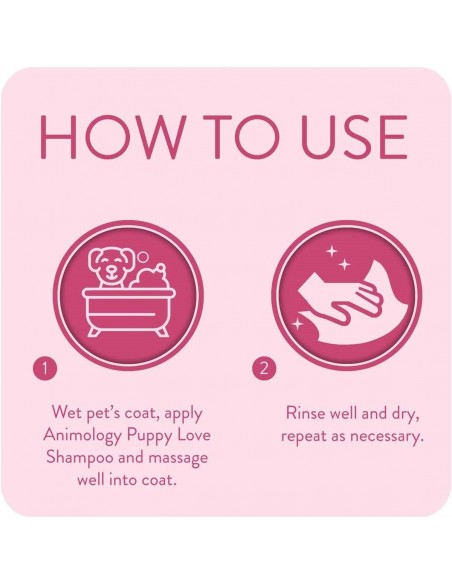 HOW TO USE

1

Wet pet's coat, apply Animology Puppy Love Shampoo and massage well into coat.

2

Rinse well and dry, repeat as necessary.