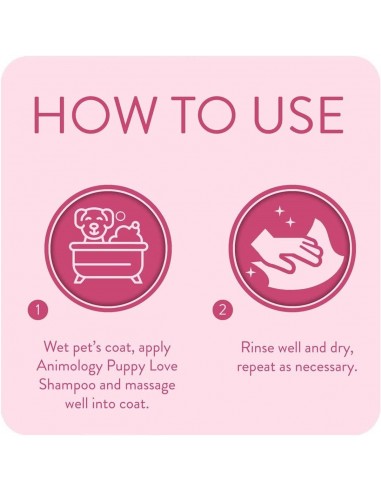 HOW TO USE

1

Wet pet's coat, apply Animology Puppy Love Shampoo and massage well into coat.

2

Rinse well and dry, repeat as necessary.